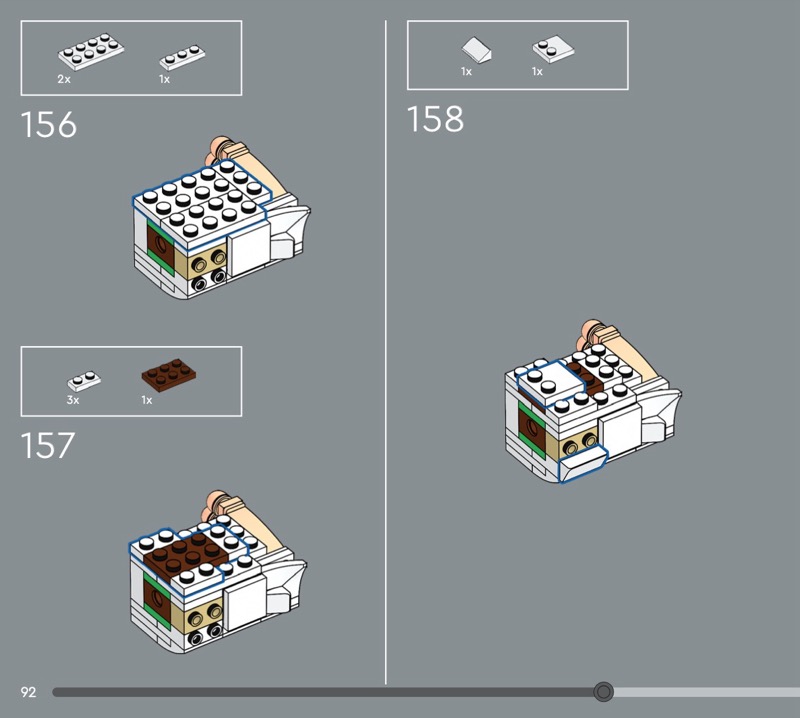 2x
1x
156

3x
1x
157

1x
1x
158

92