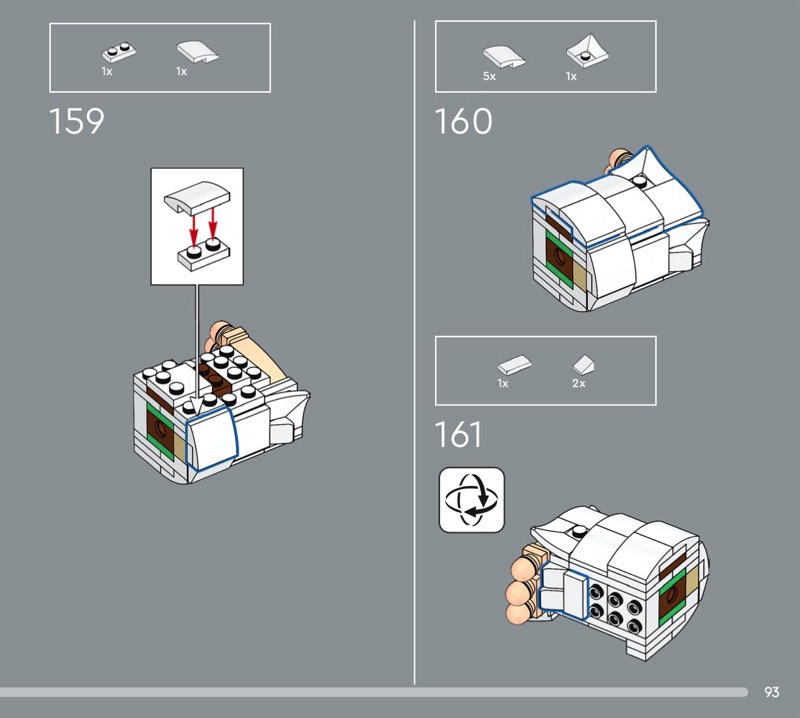 1x 1x

159

5x 1x

160

1x 2x

161

93