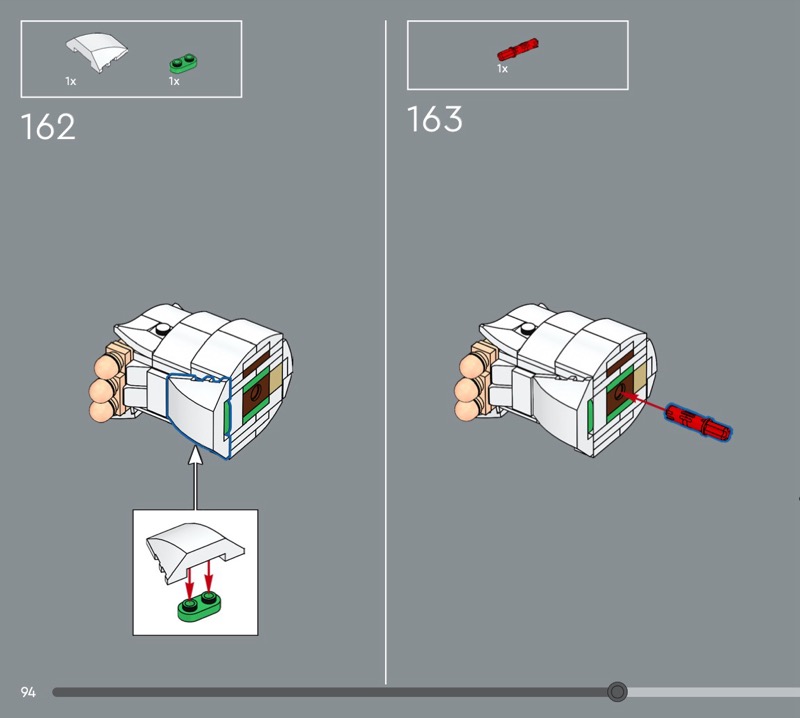 1x

1x

162

1x

163

94