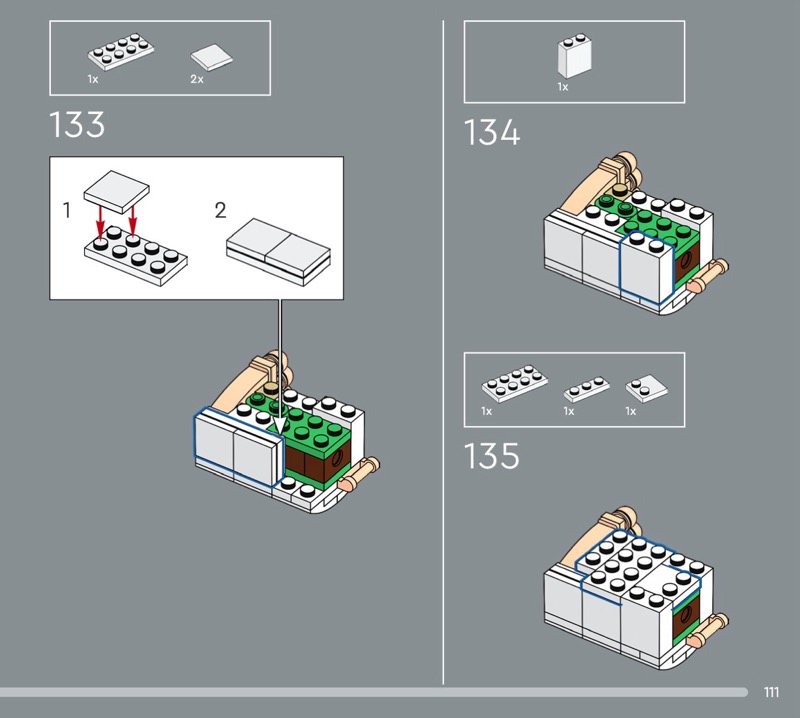 1x 2x

133

1

2

1x

134

1x 1x 1x

135

111