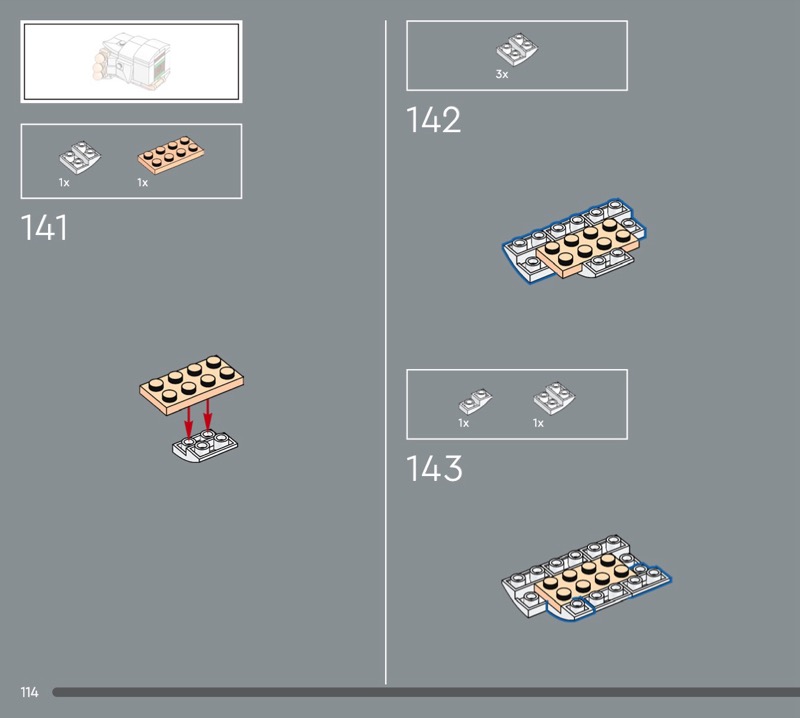 1x
1x

141

3x

142

1x
1x

143

114