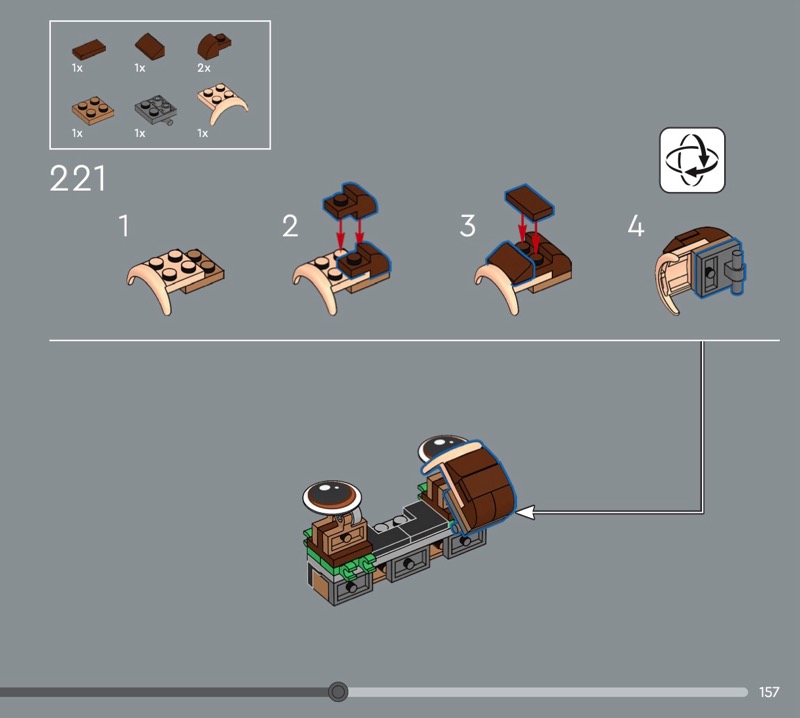 1x 1x 2x
1x 1x 1x

221

1

2

3

4

157