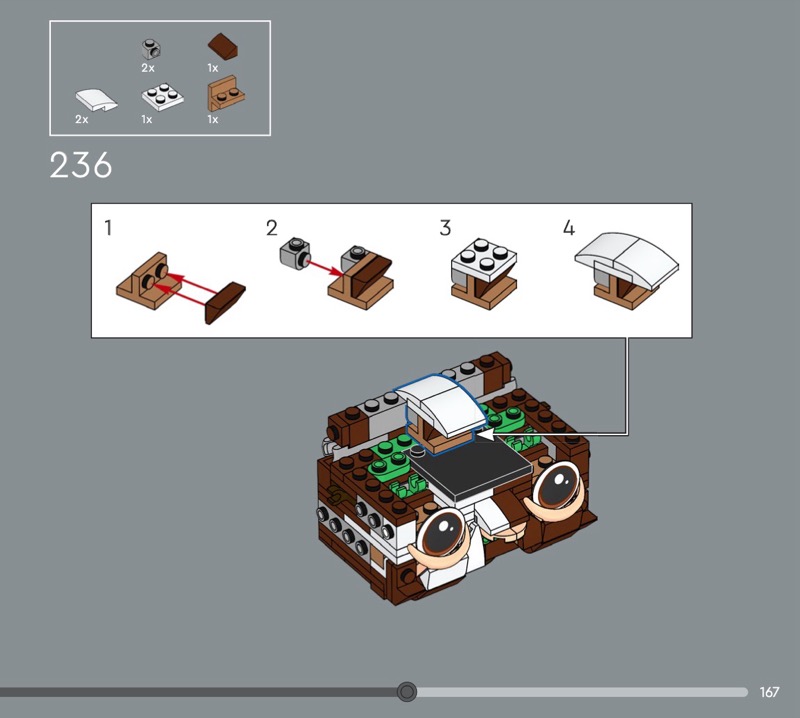 2x
1x
2x
1x
1x

236

1
2
3
4

167