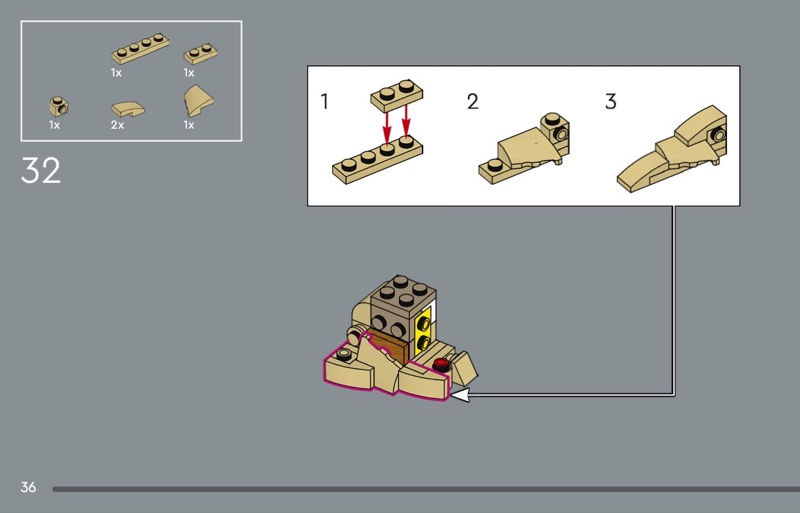 1x
1x
1x
2x
1x

32

1
2
3

36