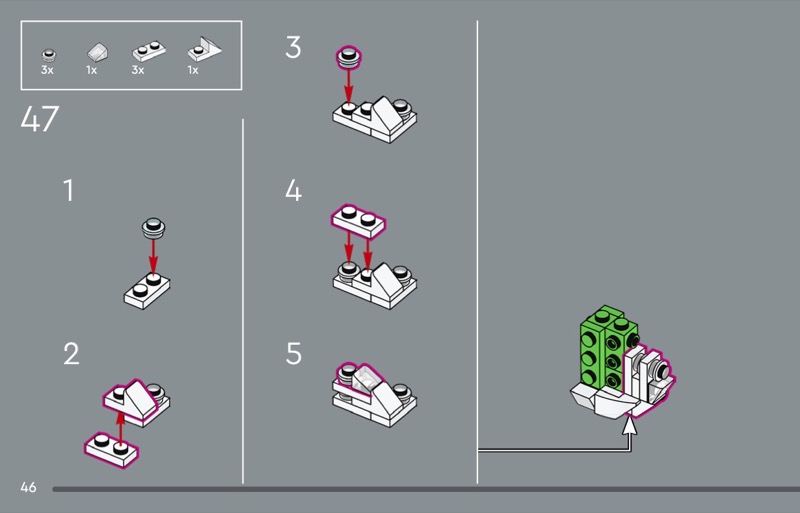 3x 1x 3x 1x

47

1

2

3

4

5

46