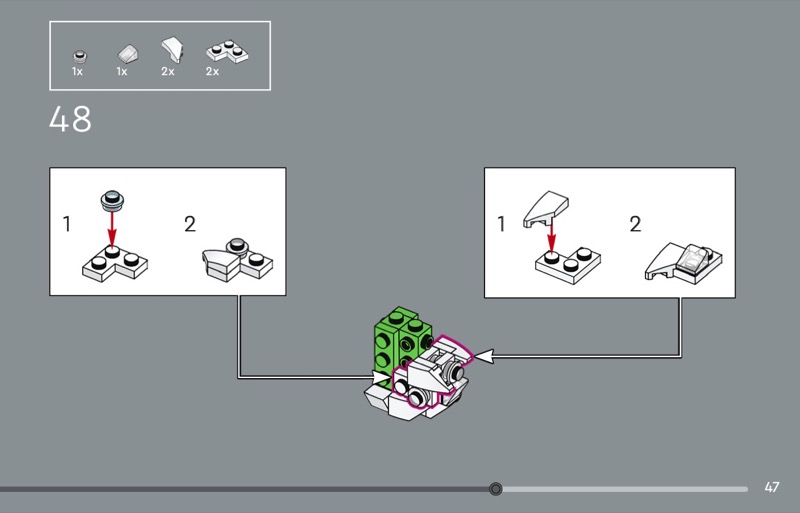 1x 1x 2x 2x

48

1

2

1

2

47