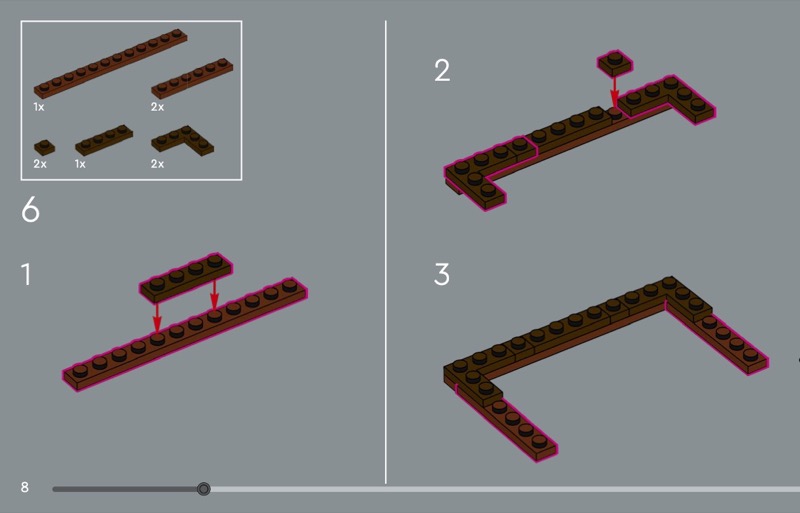 1x
2x
2x
1x
2x

6

1

2

3

8