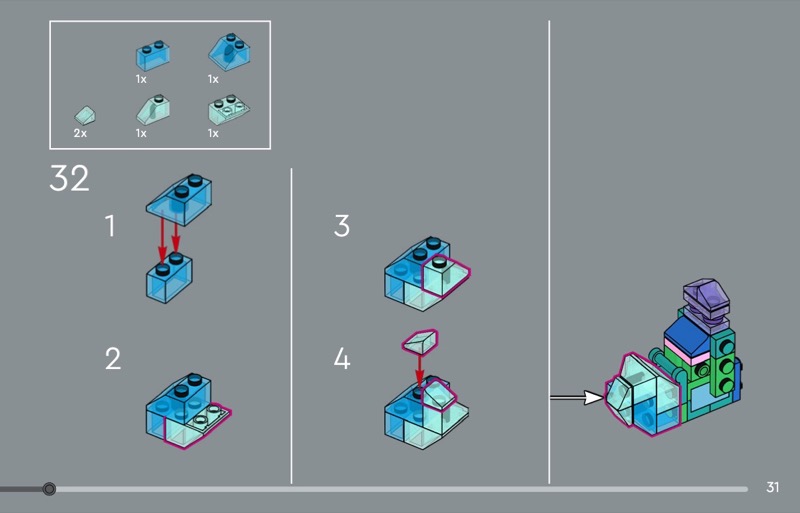 1x
1x
2x
1x
1x

32

1

2

3

4

31