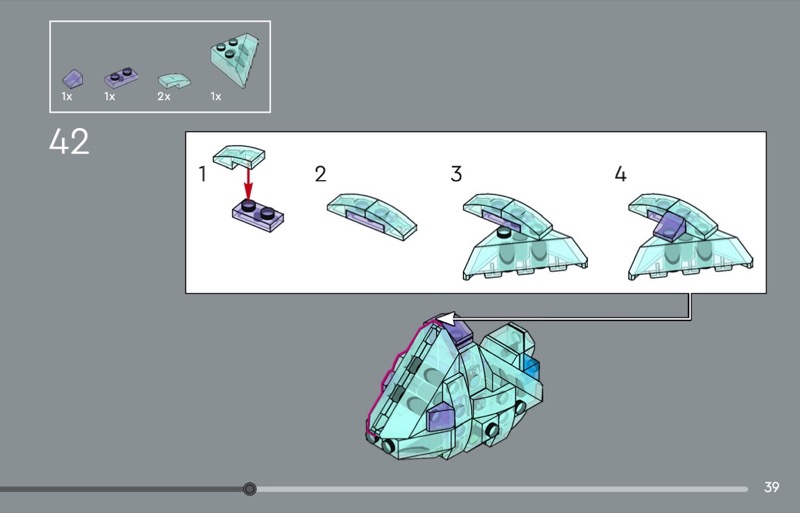 1x
1x
2x
1x

42

1

2

3

4

39