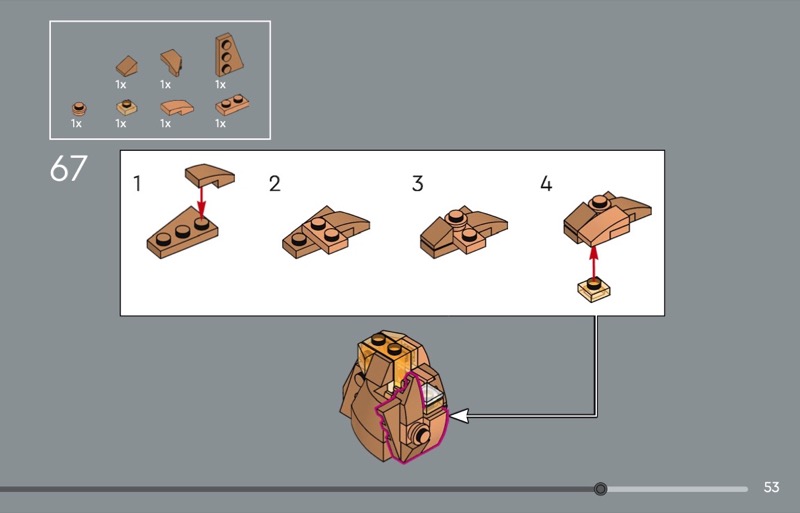 1x 1x 1x
1x 1x 1x 1x

67

1

2

3

4

53