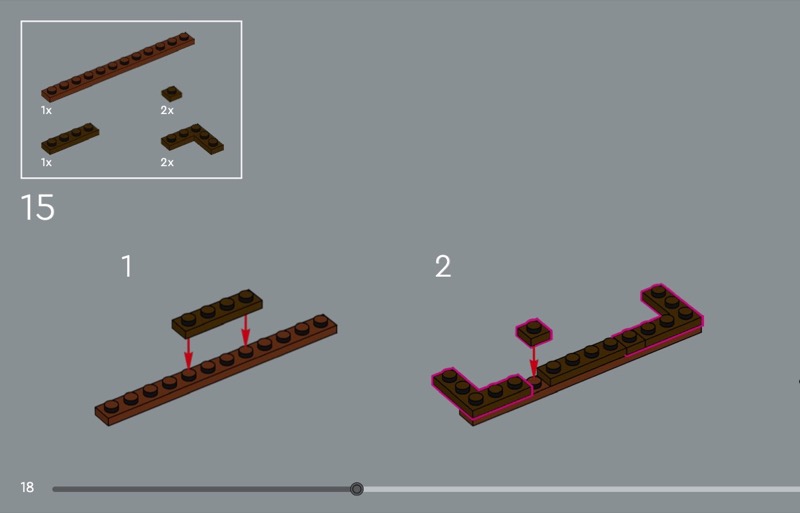 1x
2x
1x
2x

15

1

2

18