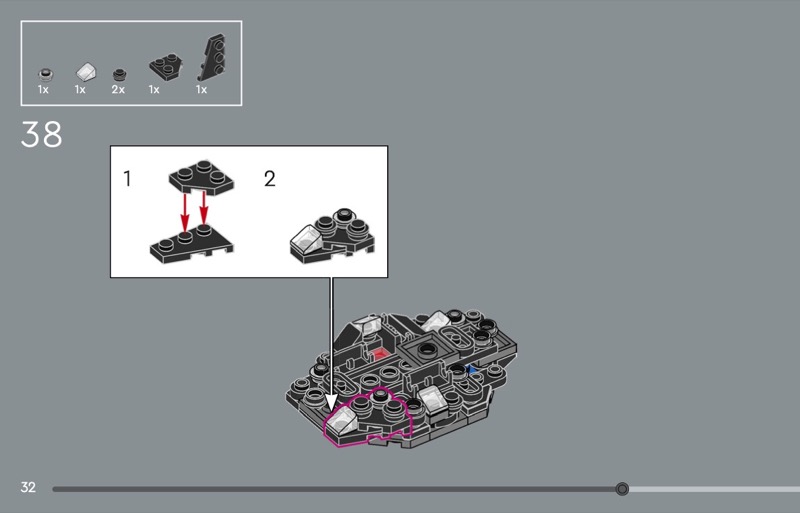 1x 1x 2x 1x 1x

38

1

2

32