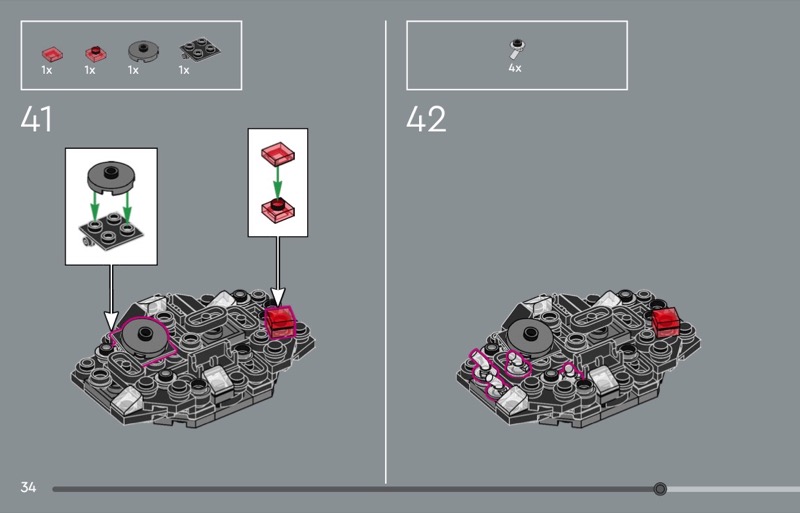 1x 1x 1x 1x

41

4x

42

34