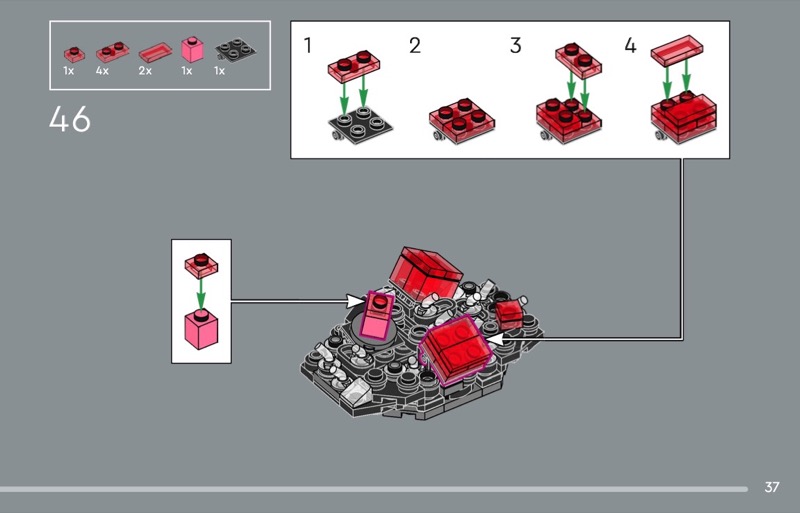 1x 4x 2x 1x 1x

46

1 2 3 4

37