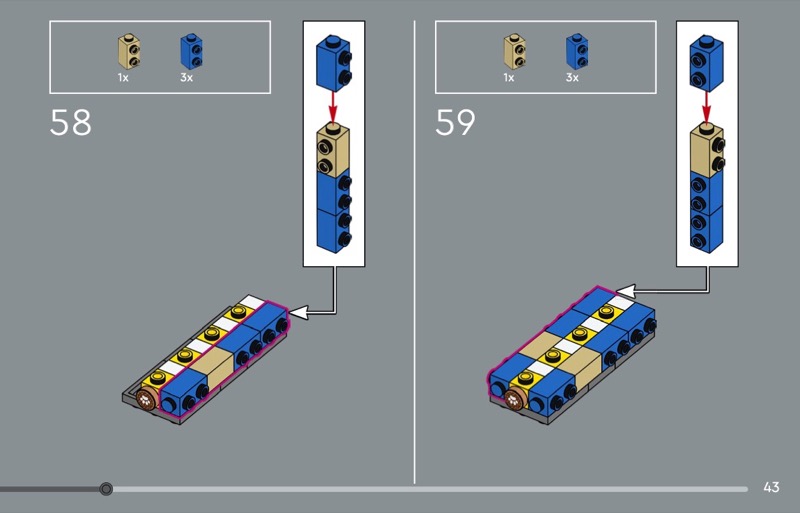 1x 3x

58

1x 3x

59

43