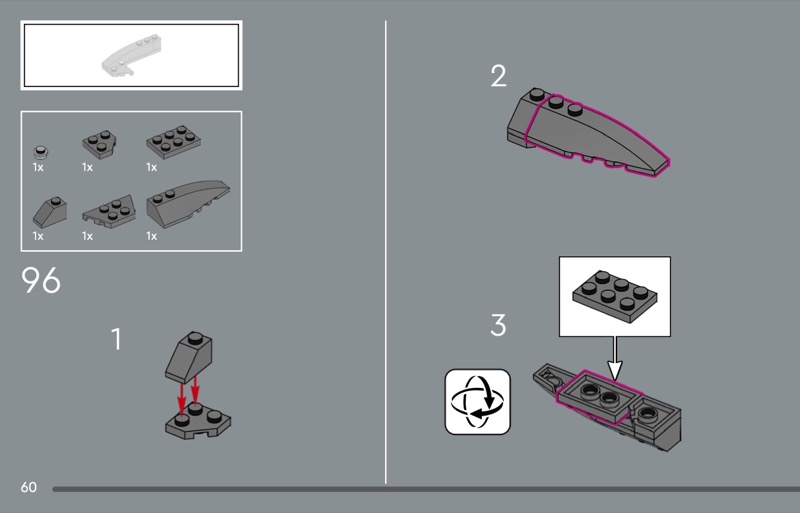 1x
1x
1x
1x
1x
1x

96

1

2

3

60