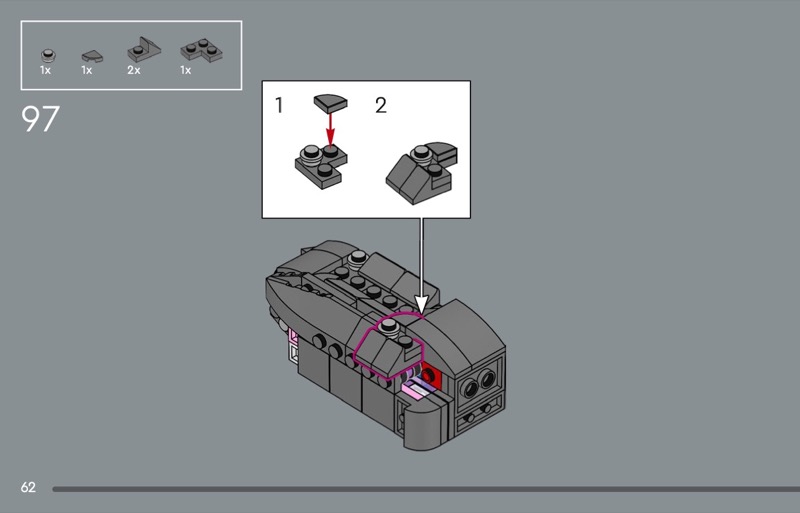 1x 1x 2x 1x

97

1 2

62