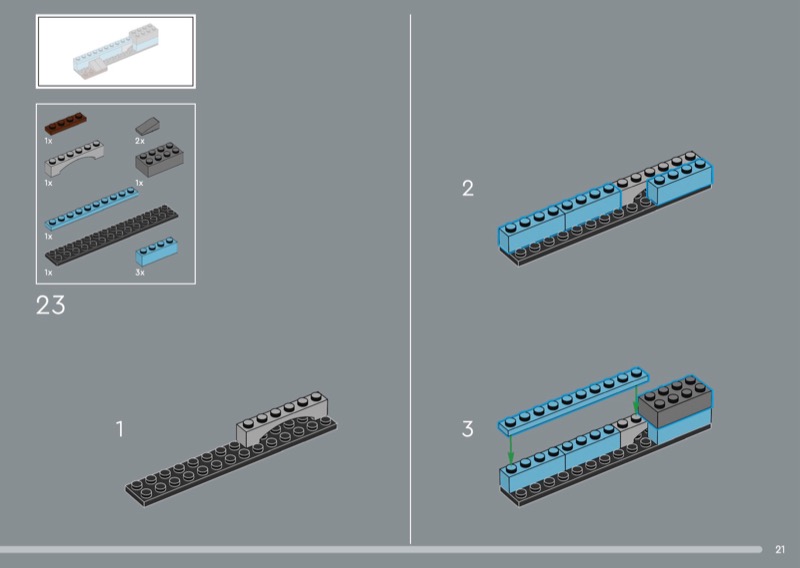 1x
2x
1x
1x
1x
1x
3x

23

1

2

3

21