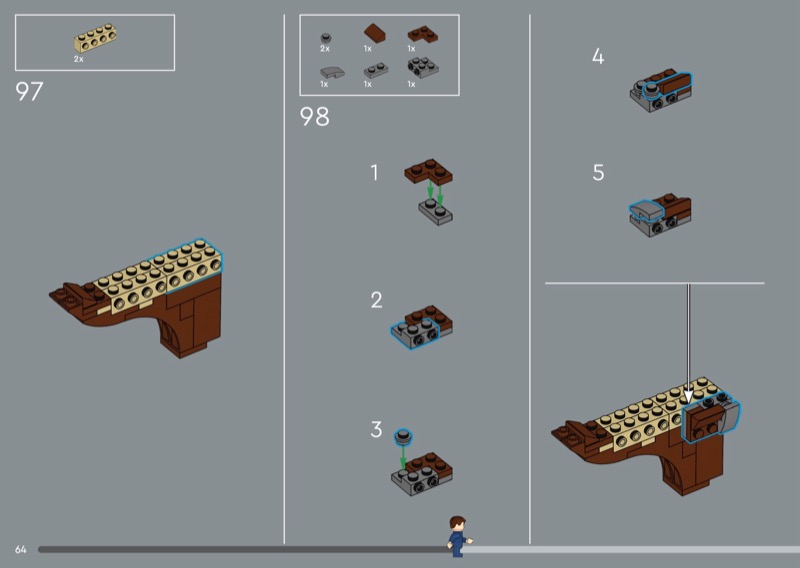 2x

97

2x 1x 1x

1x 1x 1x

98

1

2

3

4

5

64