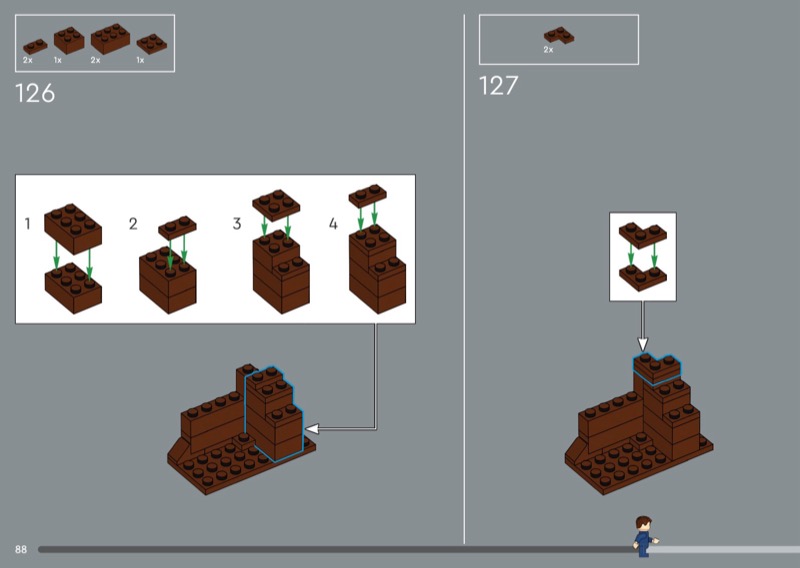 2x 1x 2x 1x

126

1
2
3
4

2x

127

88