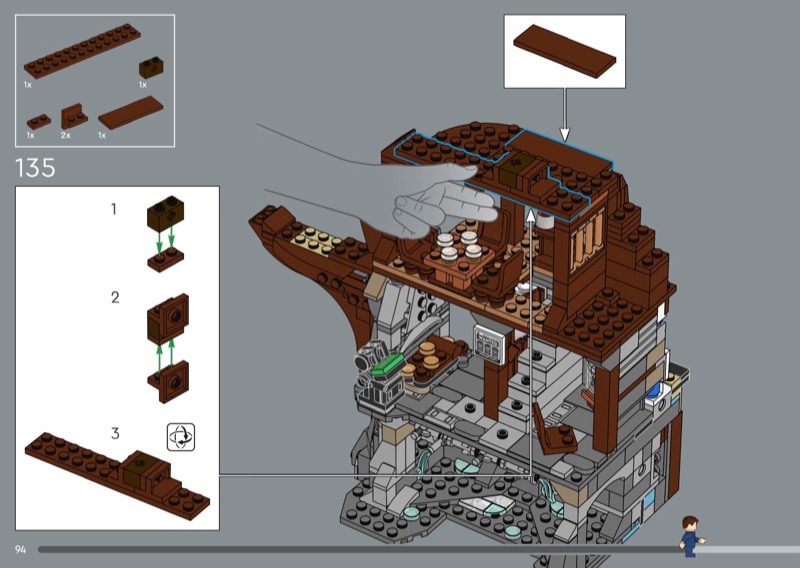 1x
1x
1x
2x
1x
135
1
2
3
94