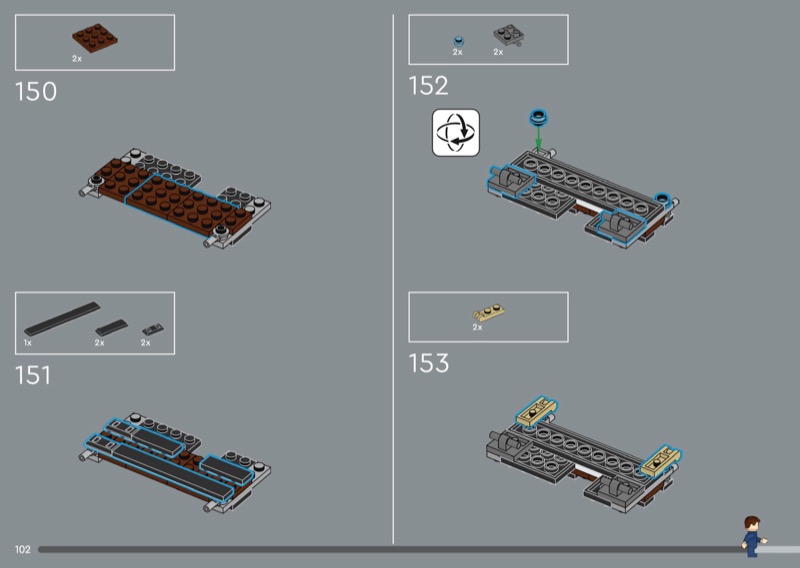 2x

150

1x 2x 2x

151

2x 2x

152

2x

153

102