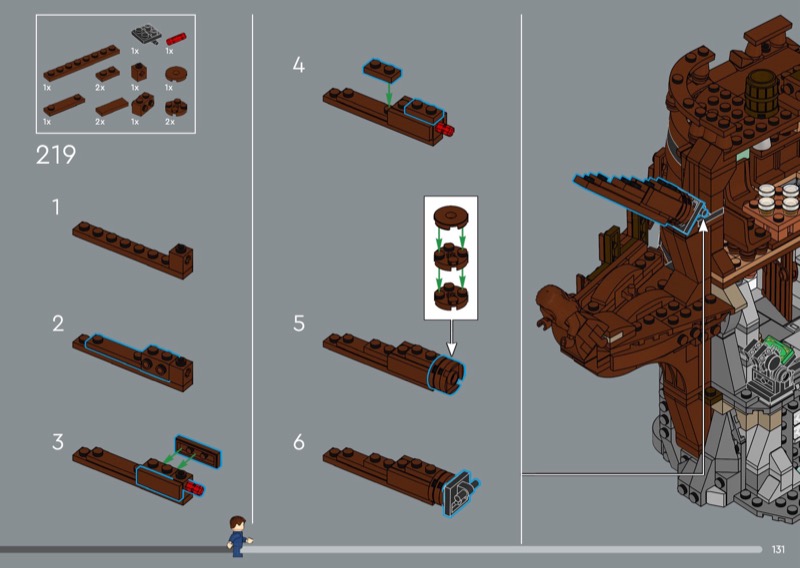 1x
1x
1x
2x
1x
1x
1x
2x
1x
2x

219

1

2

3

4

5

6

131