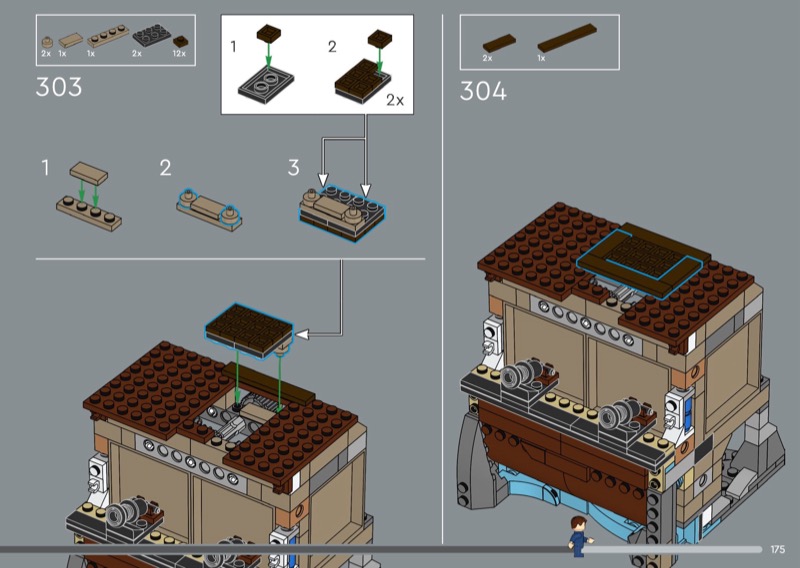 2x 1x 1x 2x 12x

303

1 2 2x

1 2 3

2x 1x

304

175