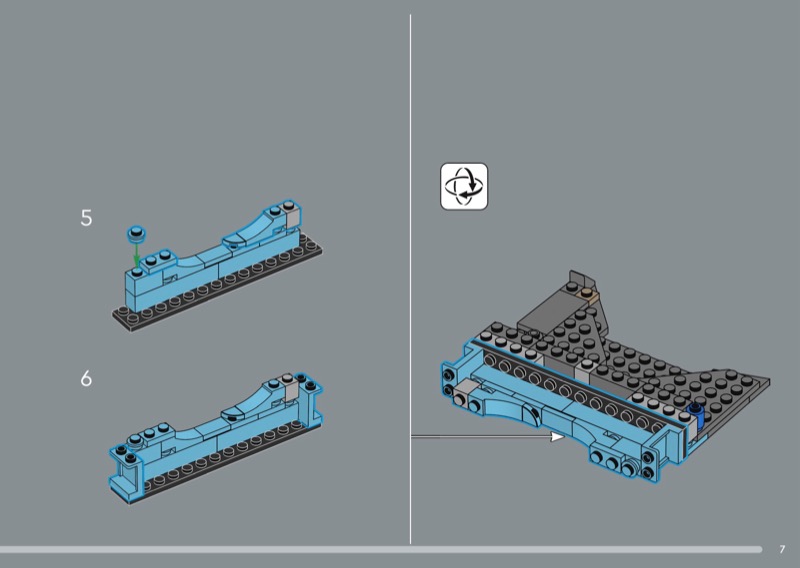 5

6

7