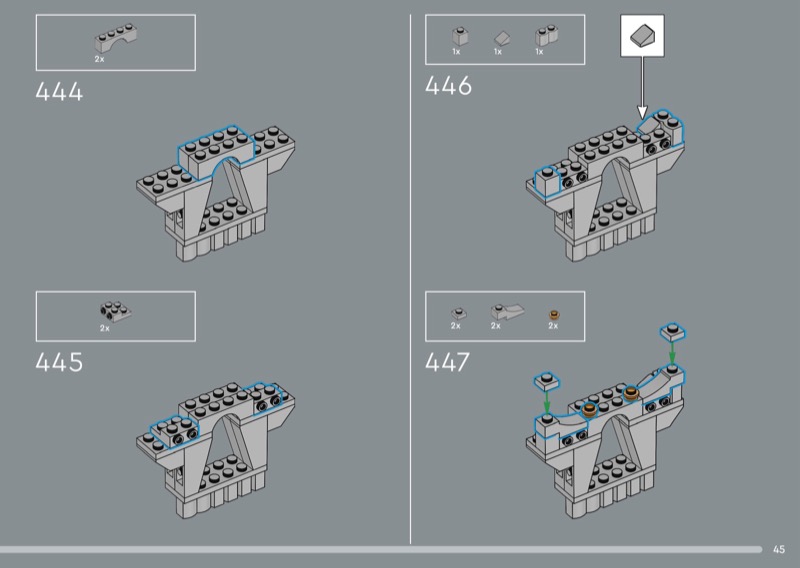 2x

444

2x

445

1x 1x 1x

446

2x 2x 2x

447

45