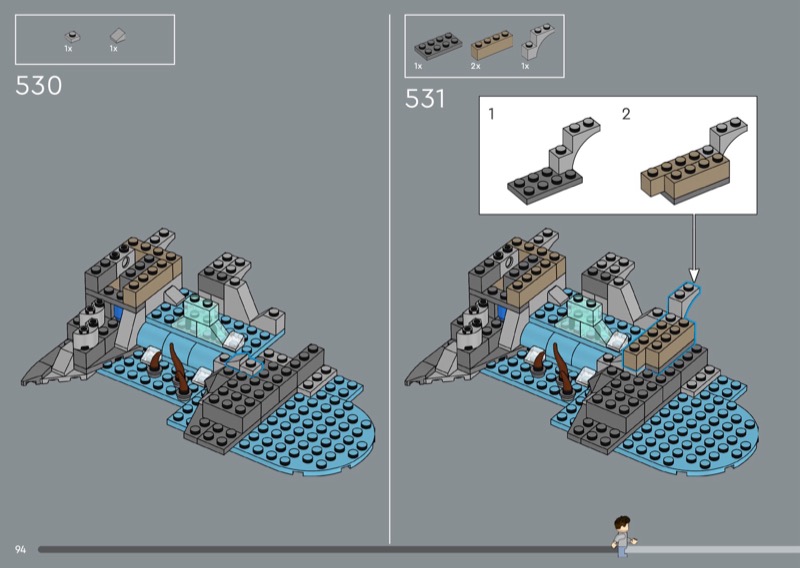 1x 1x

530

1x 2x 1x

531

1

2

94