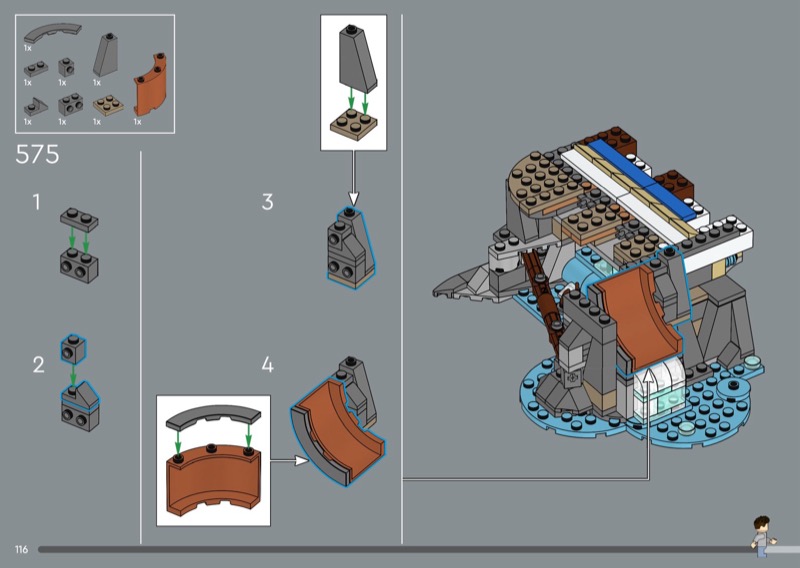 1x
1x 1x 1x
1x 1x 1x 1x

575

1

2

3

4

116