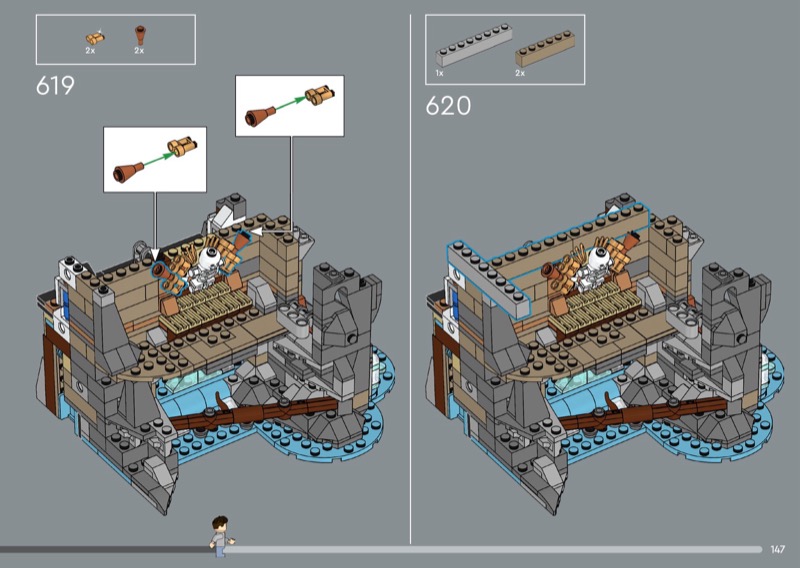 2x 2x

619

1x 2x

620

147