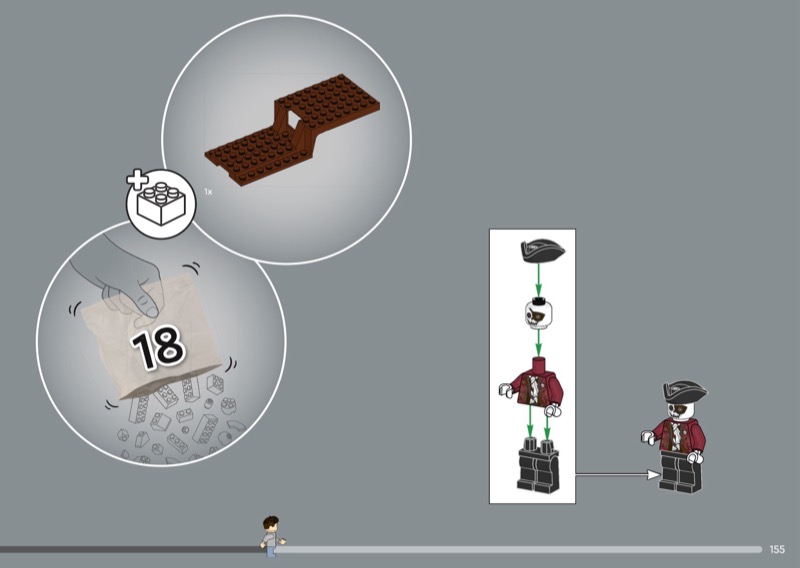 1x

18

155