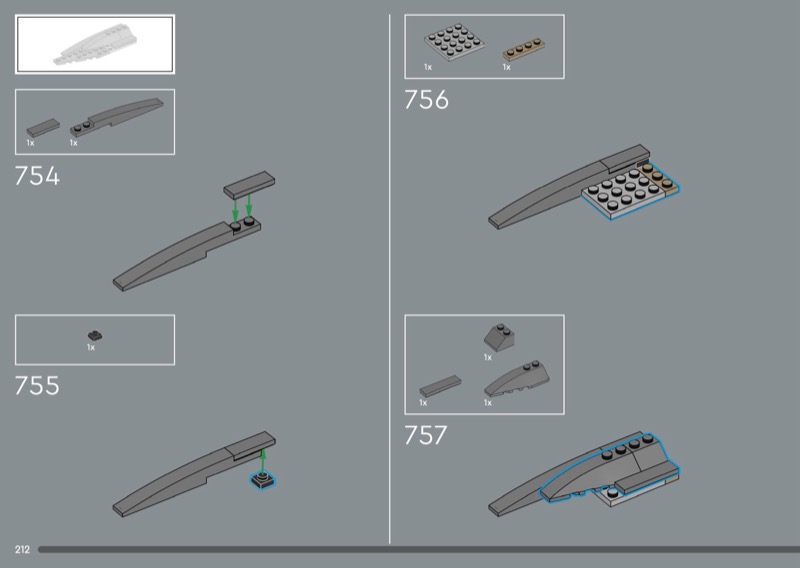 1x 1x

754

1x

755

1x 1x

756

1x

1x 1x

757

212