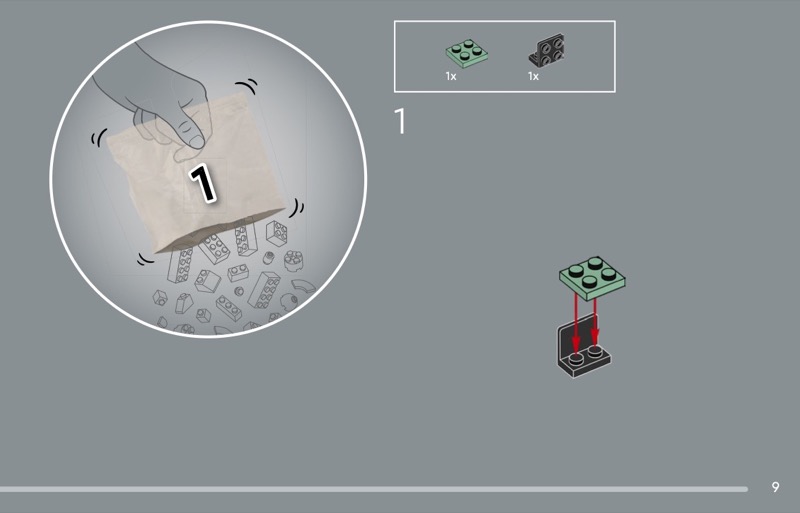 1

1x

1x

1

9