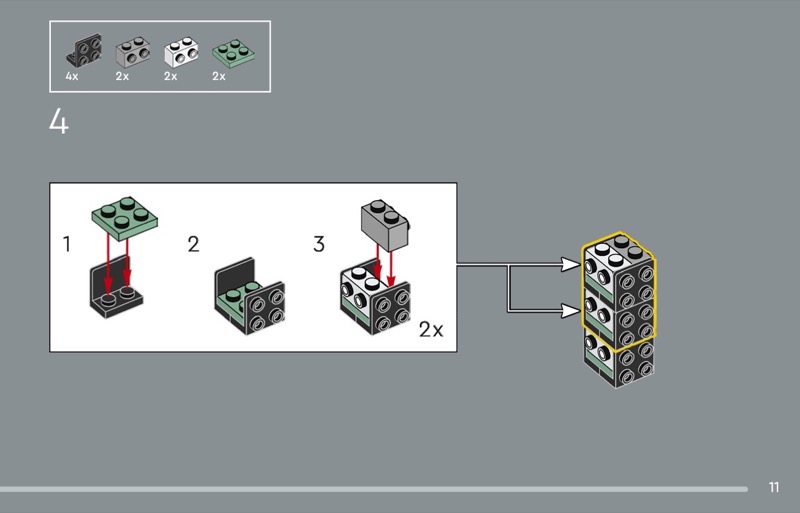 4x 2x 2x 2x

4

1

2

3

2x

11