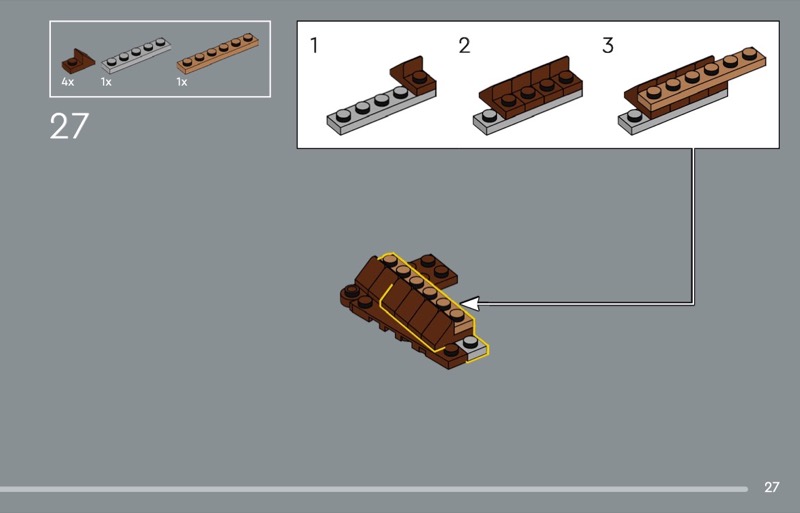 4x 1x 1x

27

1 2 3

27