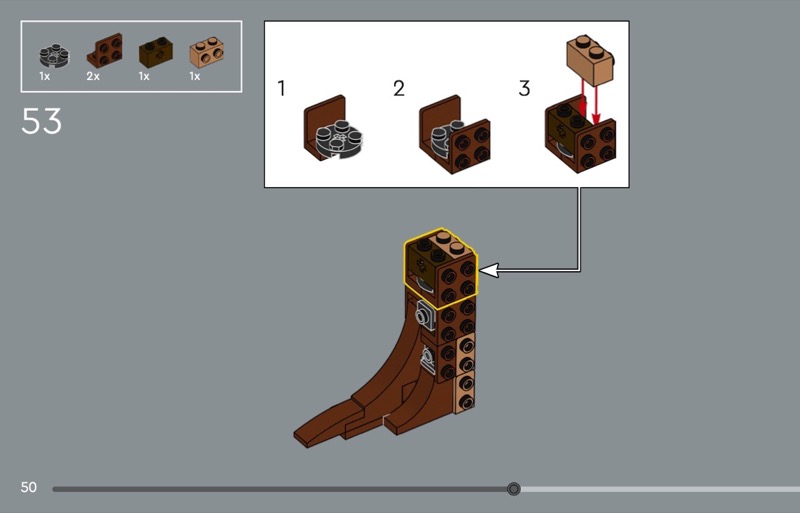 1x 2x 1x 1x

53

1

2

3

50