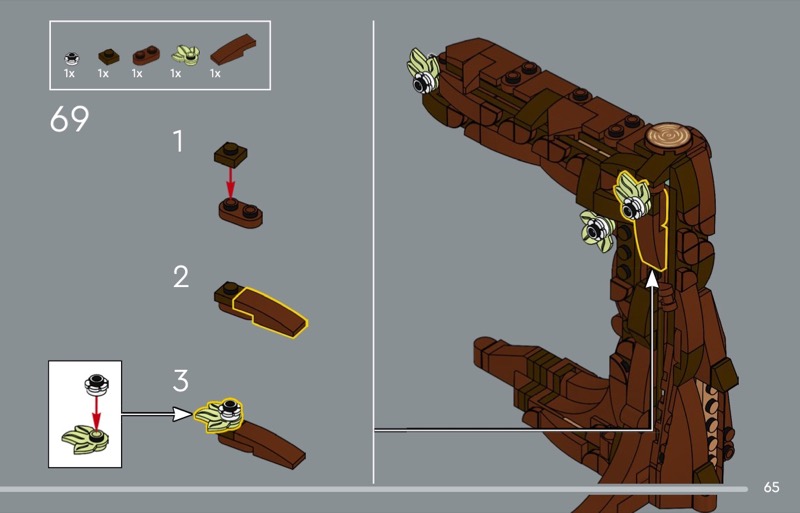 1x 1x 1x 1x 1x

69

1

2

3

65