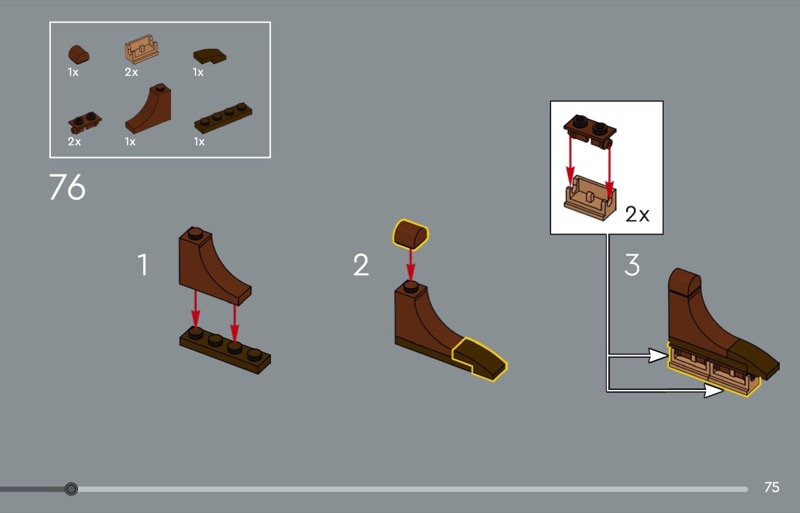 1x 2x 1x
2x 1x 1x

76

1

2

2x

3

75