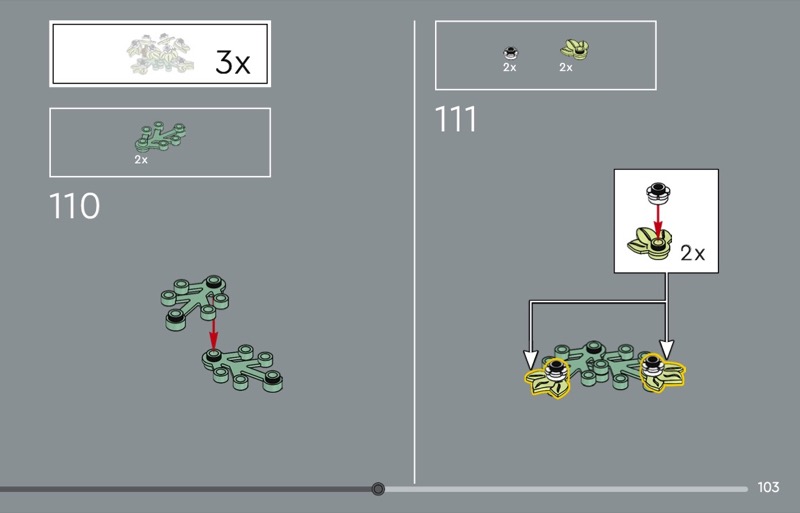 3x

2x

110

2x 2x

111

2x

103