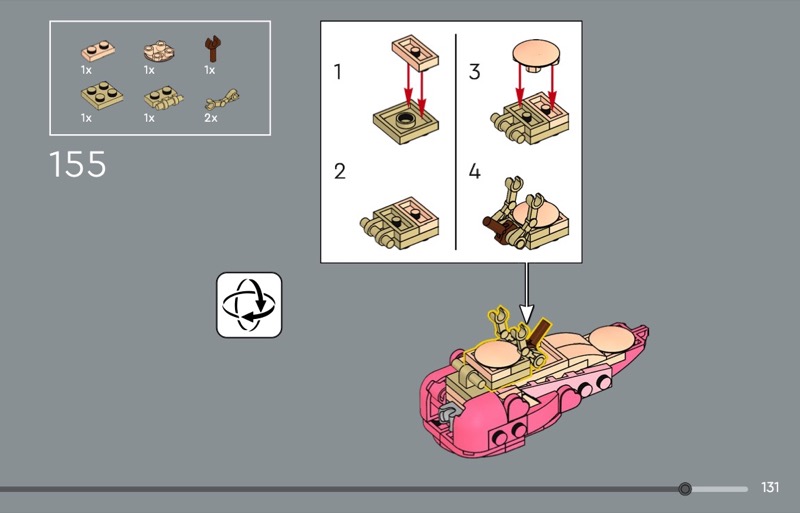 1x 1x 1x
1x 1x 2x

155

1

2

3

4

131