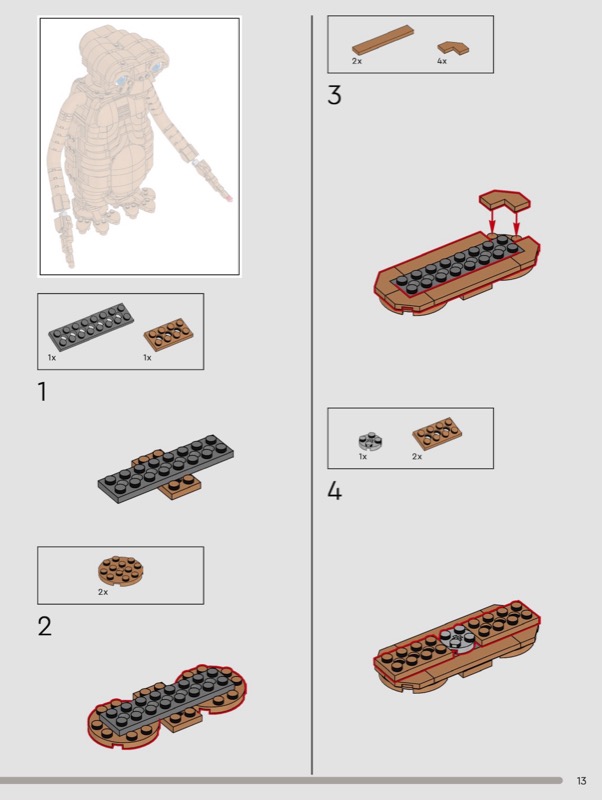 1x
1x

1

2x

2

2x
4x

3

1x
2x

4

13