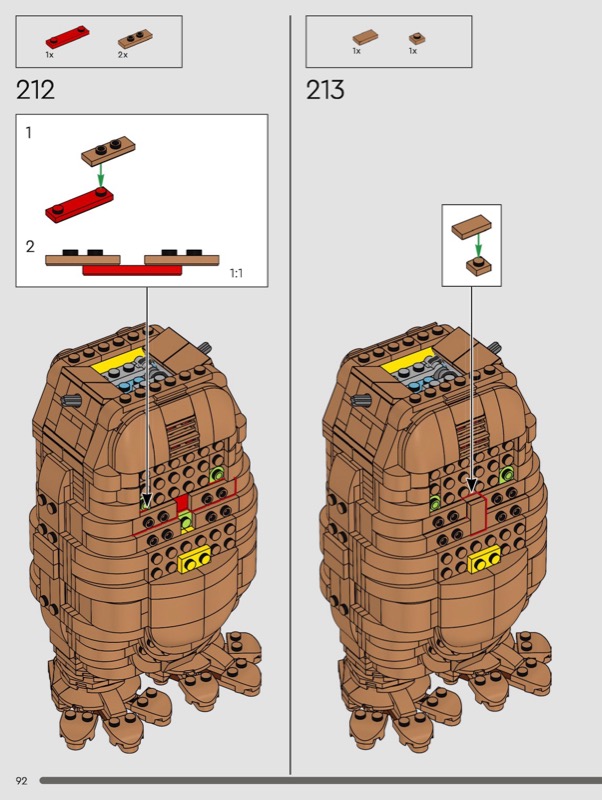 1x 2x

212

1

2

1:1

1x 1x

213

92