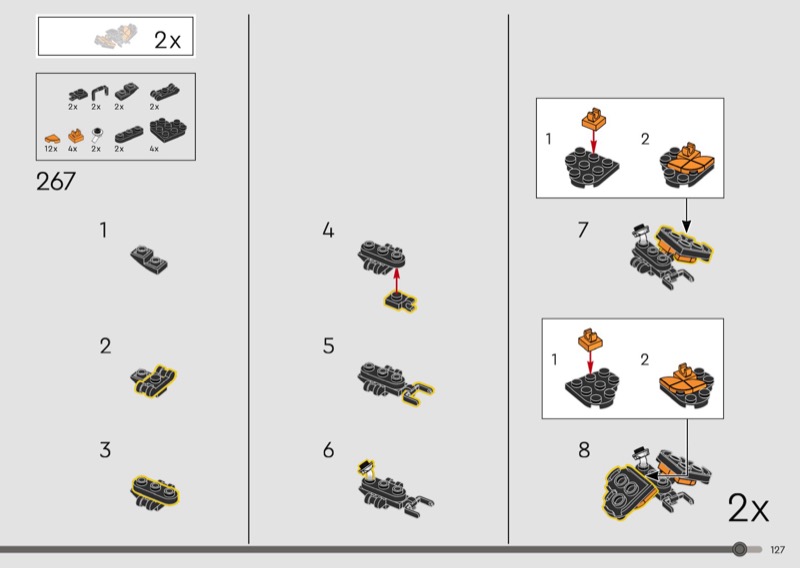 2x

2x 2x 2x 2x
12x 4x 2x 2x 4x

267

1

2

3

4

5

6

1 2

7

1 2

8

2x

127