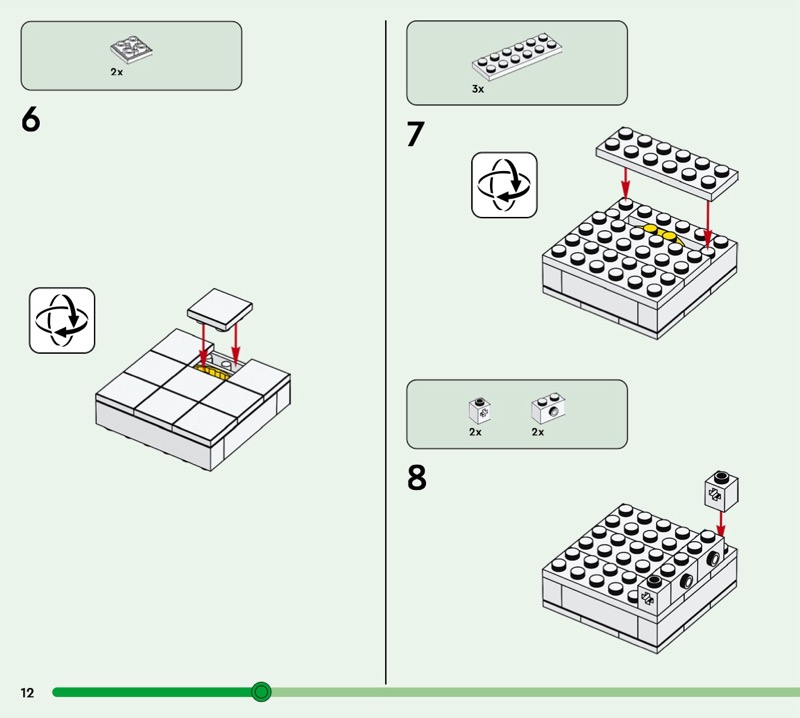 2x

6

3x

7

2x

2x

8

12