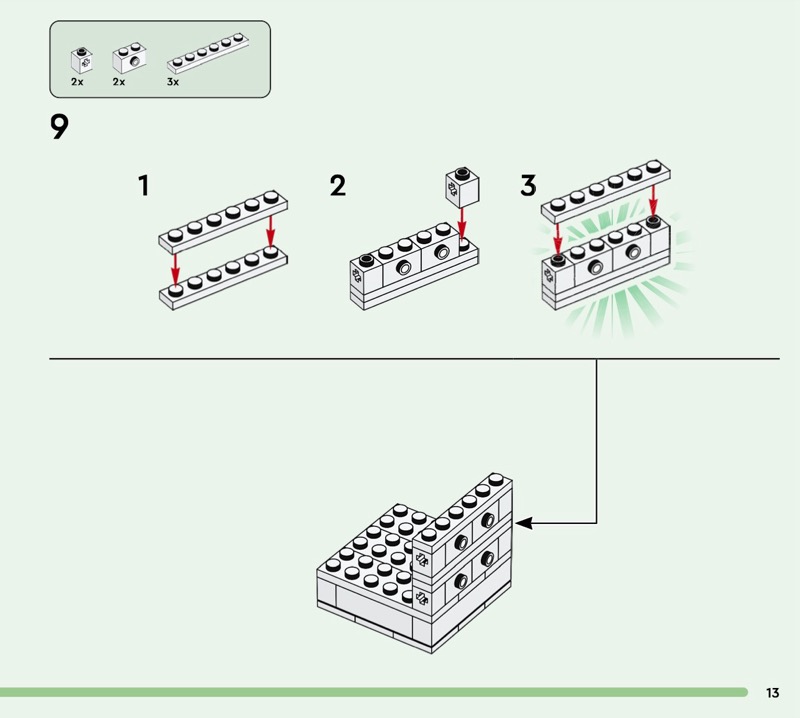 2x 2x 3x

9

1

2

3

13