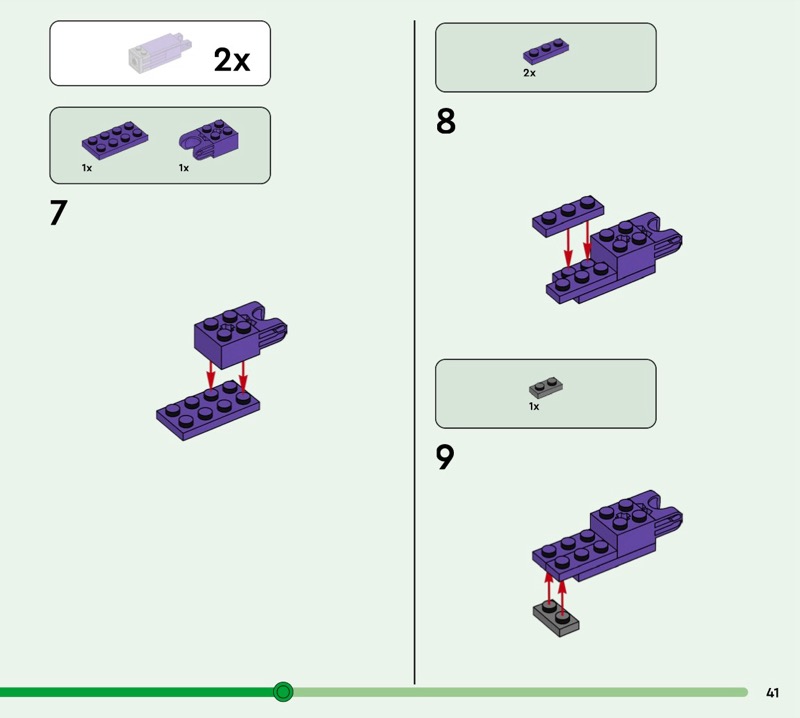 2x

1x 1x

7

2x

8

1x

9

41