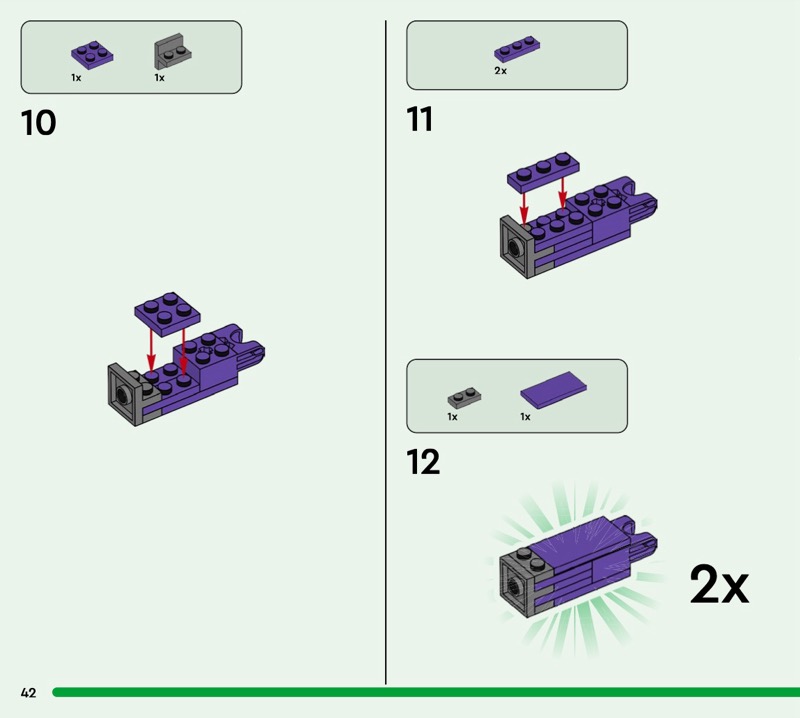 1x 1x

10

2x

11

1x 1x

12

2x

42